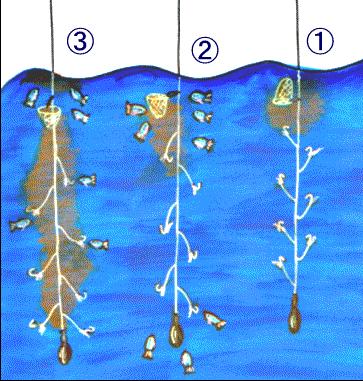 ③ ② ①